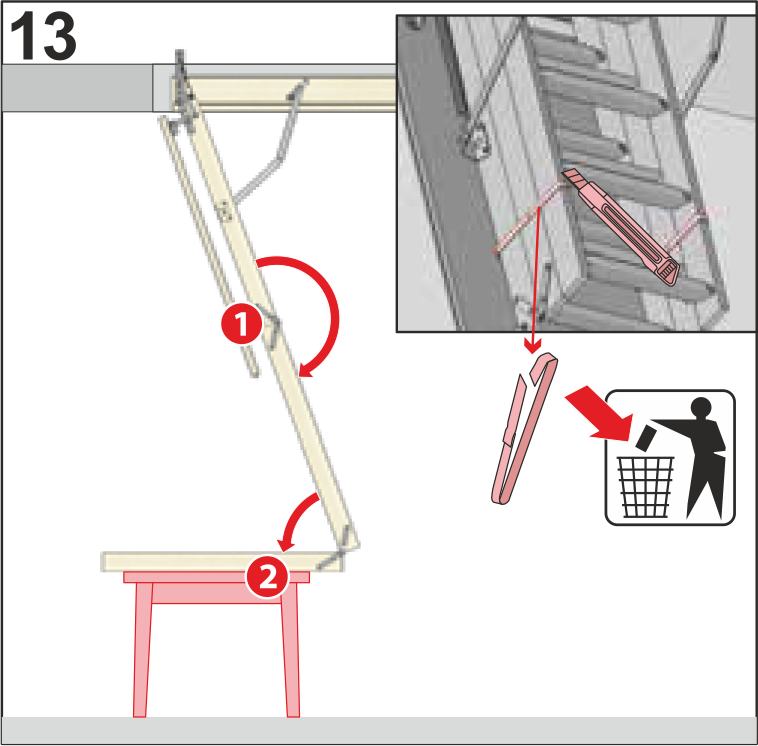 13

1

2