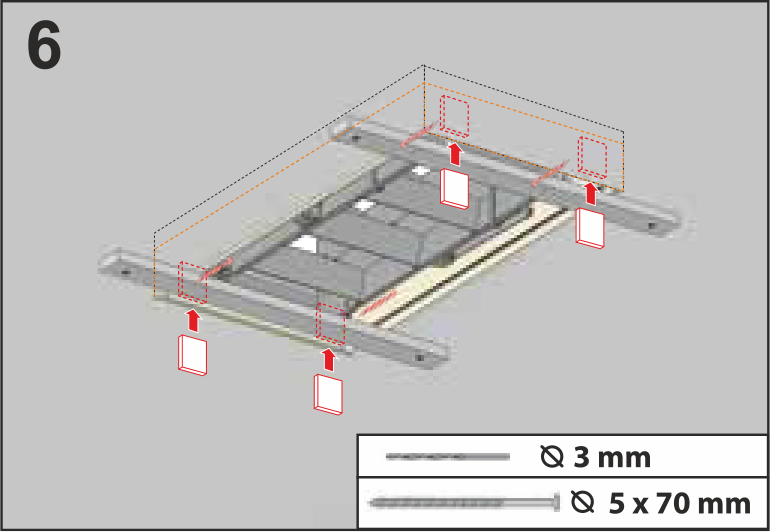 6

⦰ 3 mm

⦰ 5 x 70 mm