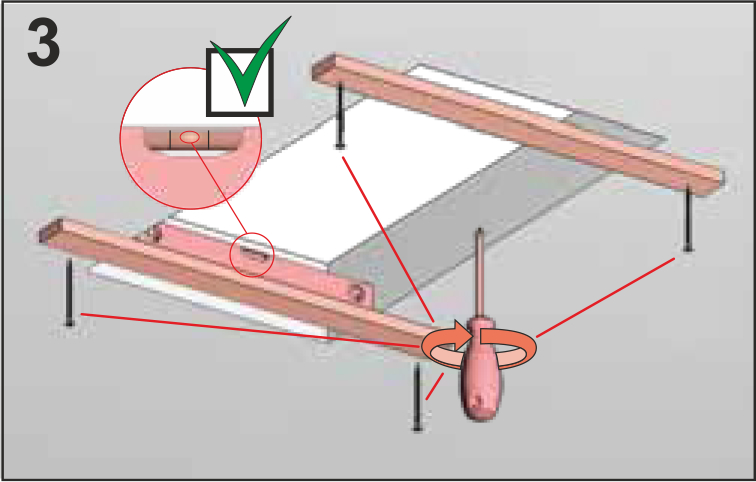 3