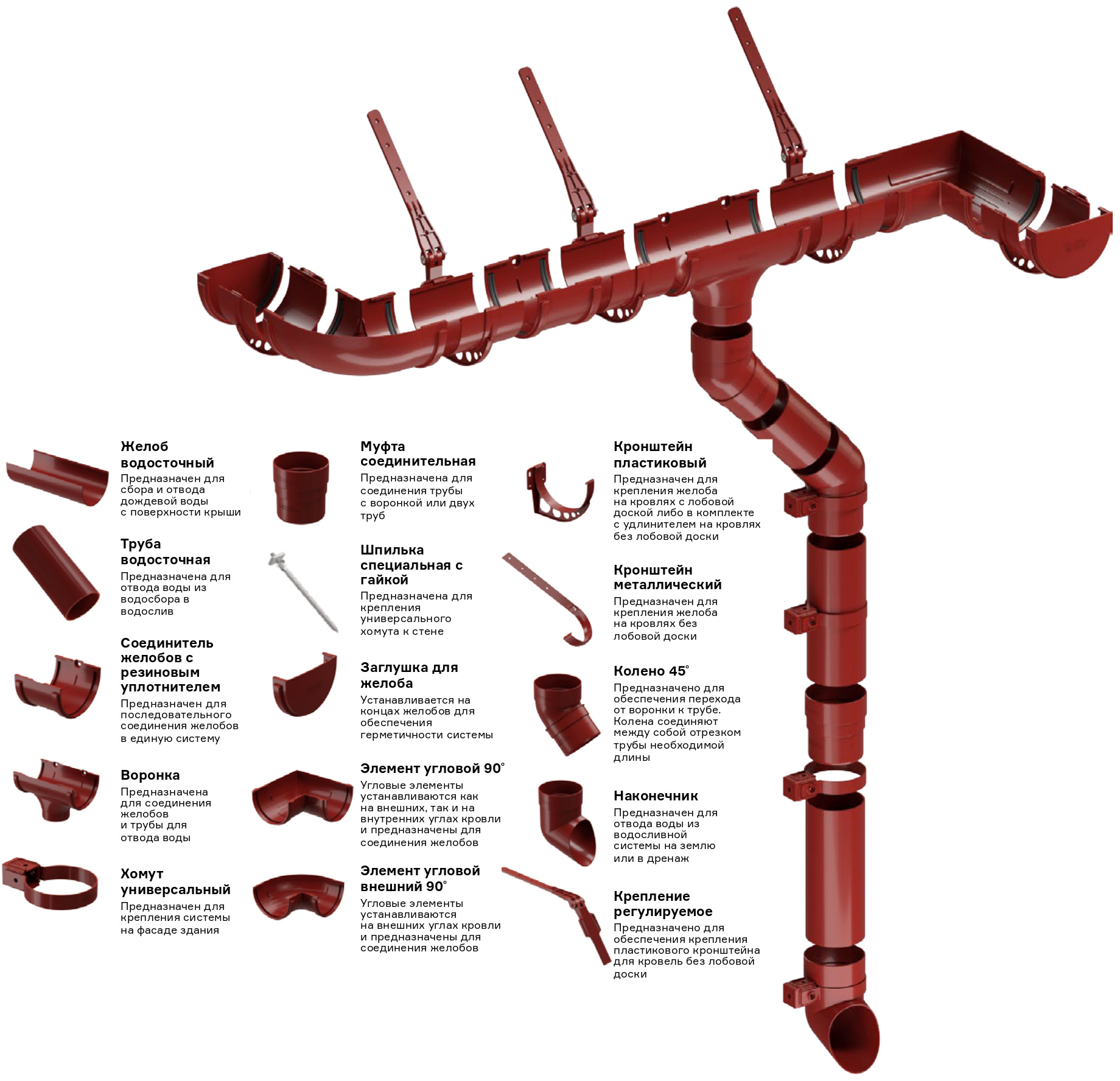 Желоб водосточный
Предназначен для сбора и отвода дождевой воды с поверхности крыши

Труба водосточная
Предназначена для отвода воды из водосбора в водослив

Соединитель желобов с резиновым уплотнителем
Предназначен для последовательного соединения желобов в единую систему

Воронка
Предназначена для соединения желобов и трубы для отвода воды

Хомут универсальный
Предназначен для крепления системы на фасаде здания

Муфта соединительная
Предназначена для соединения трубы с воронкой или двух труб

Шпилька специальная с гайкой
Предназначена для крепления универсального хомута к стене

Заглушка для желоба
Устанавливается на концах желобов для обеспечения герметичности системы

Элемент угловой 90°
Угловые элементы устанавливаются как на внешних, так и на внутренних углах кровли и предназначены для соединения желобов

Элемент угловой внешний 90°
Угловые элементы устанавливаются на внешних углах кровли и предназначены для соединения желобов

Кронштейн пластиковый
Предназначен для крепления желоба на кровлях с лобовой доской либо в комплекте с удлинителем на кровлях без лобовой доски

Кронштейн металлический
Предназначен для крепления желоба на кровлях без лобовой доски

Колено 45°
Предназначено для обеспечения перехода от воронки к трубе. Колена соединяют между собой отрезком трубы необходимой длины

Наконечник
Предназначен для отвода воды из водосливной системы на землю или в дренаж

Крепление регулируемое
Предназначено для обеспечения крепления пластикового кронштейна для кровель без лобовой доски