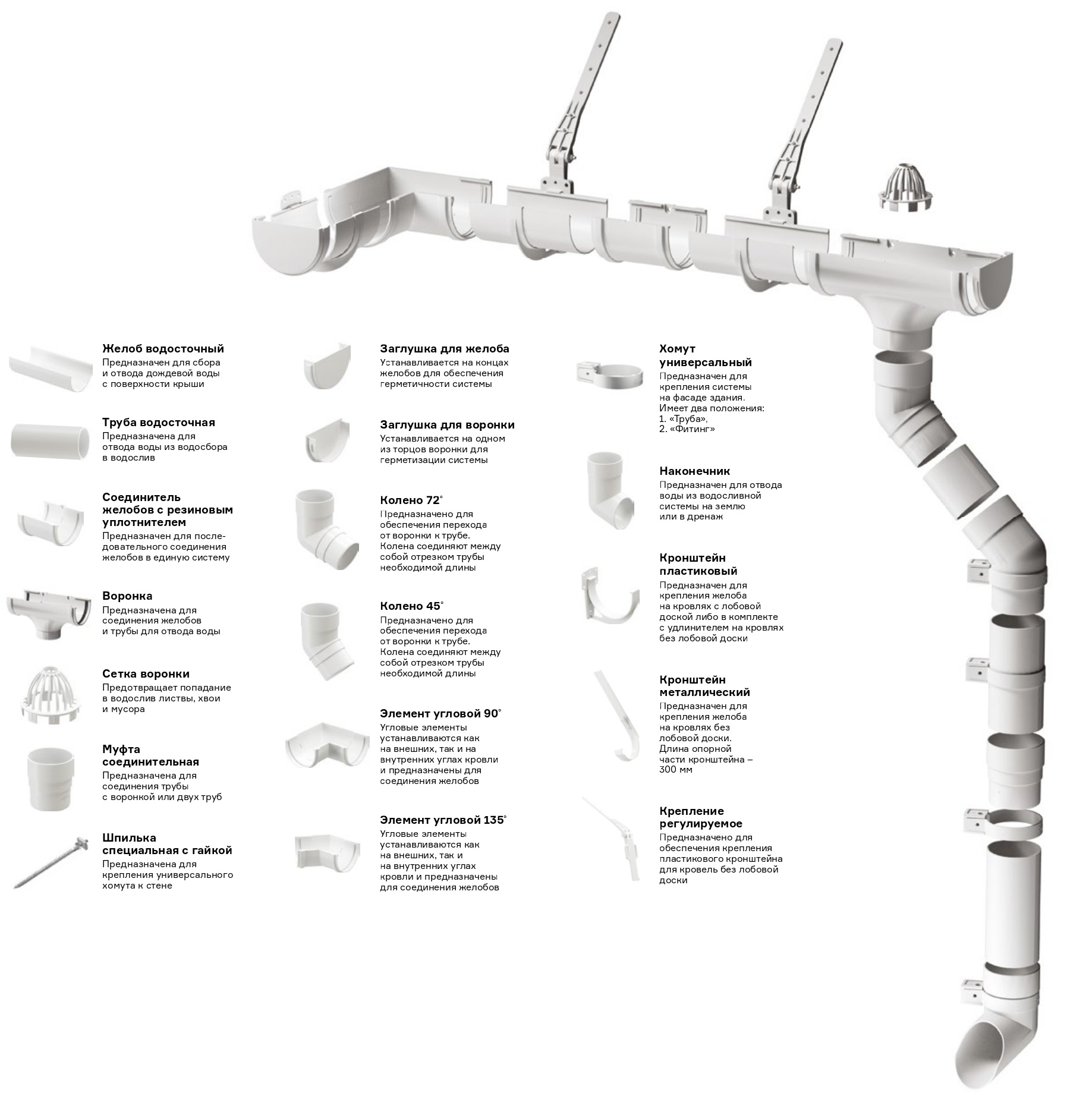 Желоб водосточный
Предназначен для сбора и отвода дождевой воды с поверхности крыши

Труба водосточная
Предназначена для отвода воды из водосбора в водослив

Соединитель желобов с резиновым уплотнителем
Предназначен для последовательного соединения желобов в единую систему

Воронка
Предназначена для соединения желобов и трубы для отвода воды

Сетка воронки
Предотвращает попадание в водослив листвы, хвои и мусора

Муфта соединительная
Предназначена для соединения трубы с воронкой или двух труб

Шпилька специальная с гайкой
Предназначена для крепления универсального хомута к стене

Заглушка для желоба
Устанавливается на концах желобов для обеспечения герметичности системы

Заглушка для воронки
Устанавливается на одном из торцов воронки для герметизации системы

Колено 72°
Предназначено для обеспечения перехода от воронки к трубе. Колена соединяют между собой отрезком трубы необходимой длины

Колено 45°
Предназначено для обеспечения перехода от воронки к трубе. Колена соединяют между собой отрезком трубы необходимой длины

Элемент угловой 90°
Угловые элементы устанавливаются как на внешних, так и на внутренних углах кровли и предназначены для соединения желобов

Элемент угловой 135°
Угловые элементы устанавливаются как на внешних, так и на внутренних углах кровли и предназначены для соединения желобов

Хомут универсальный
Предназначен для крепления системы на фасаде здания. Имеет два положения:
1. «Труба»,
2. «Фитинг»

Наконечник
Предназначен для отвода воды из водосливной системы на землю или в дренаж

Кронштейн пластиковый
Предназначен для крепления желоба на кровлях с лобовой доской либо в комплекте с удлинителем на кровлях без лобовой доски

Кронштейн металлический
Предназначен для крепления желоба на кровлях без лобовой доски. Длина опорной части кронштейна – 300 мм

Крепление регулируемое
Предназначено для обеспечения крепления пластикового кронштейна для кровель без лобовой доски